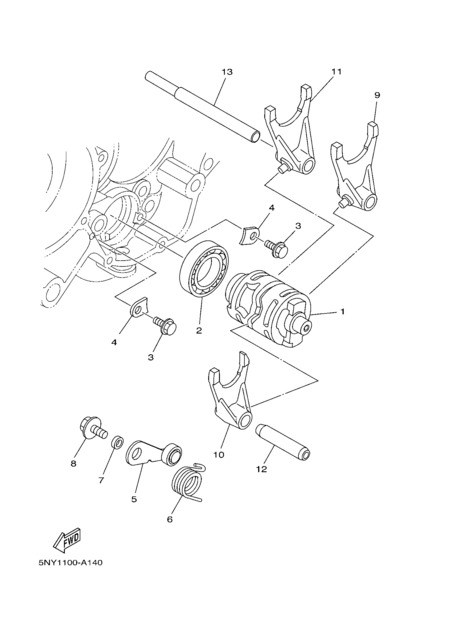 13
11
9
4
3
1
2
4
3
10
12
8
7
5
6
FWD
5NY1100-A140